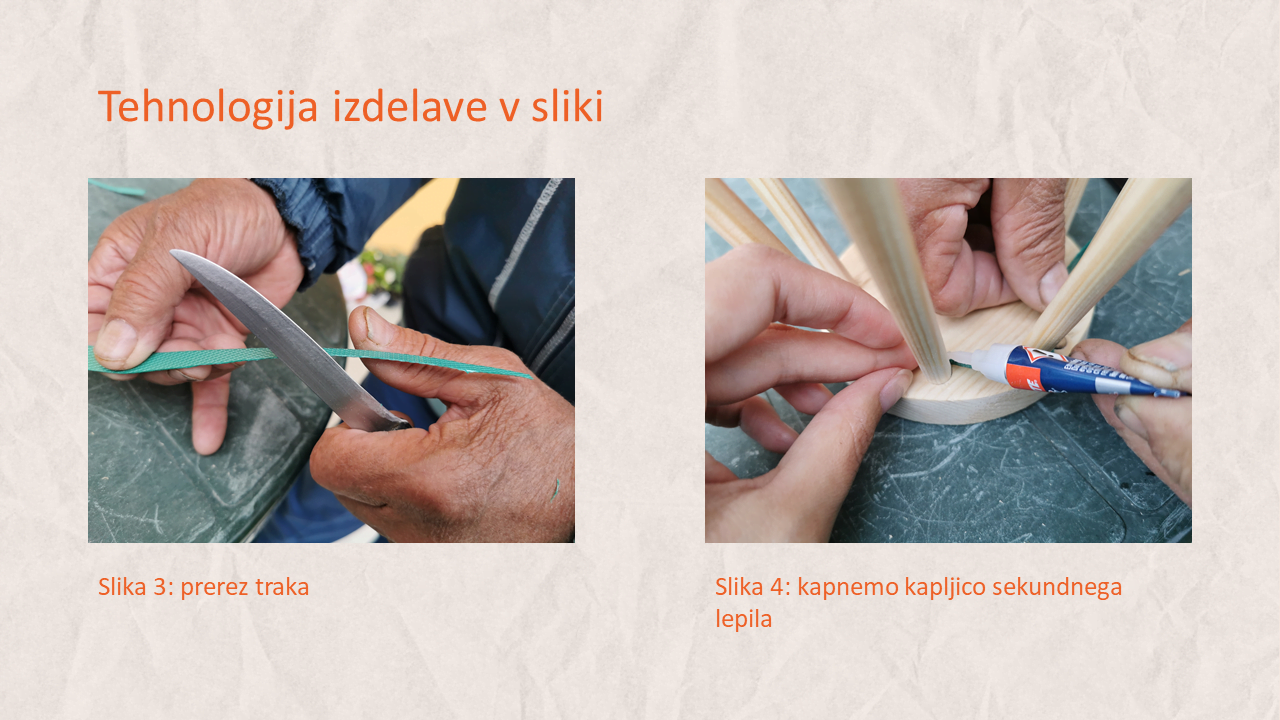 Tehnologija izdelave v sliki

Slika 3: prerez traka

Slika 4: kapnemo kapljico sekundnega lepila